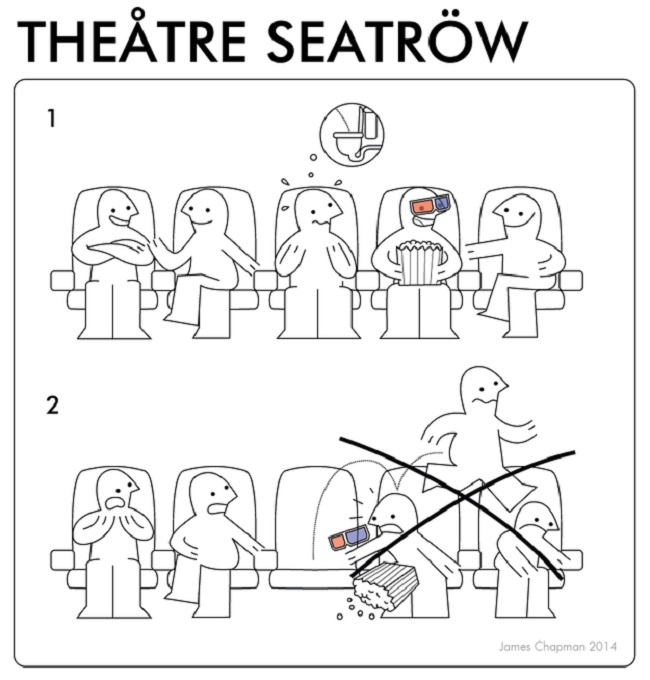 THEÅTRE SEATRÖW

1

2

James Chapman 2014